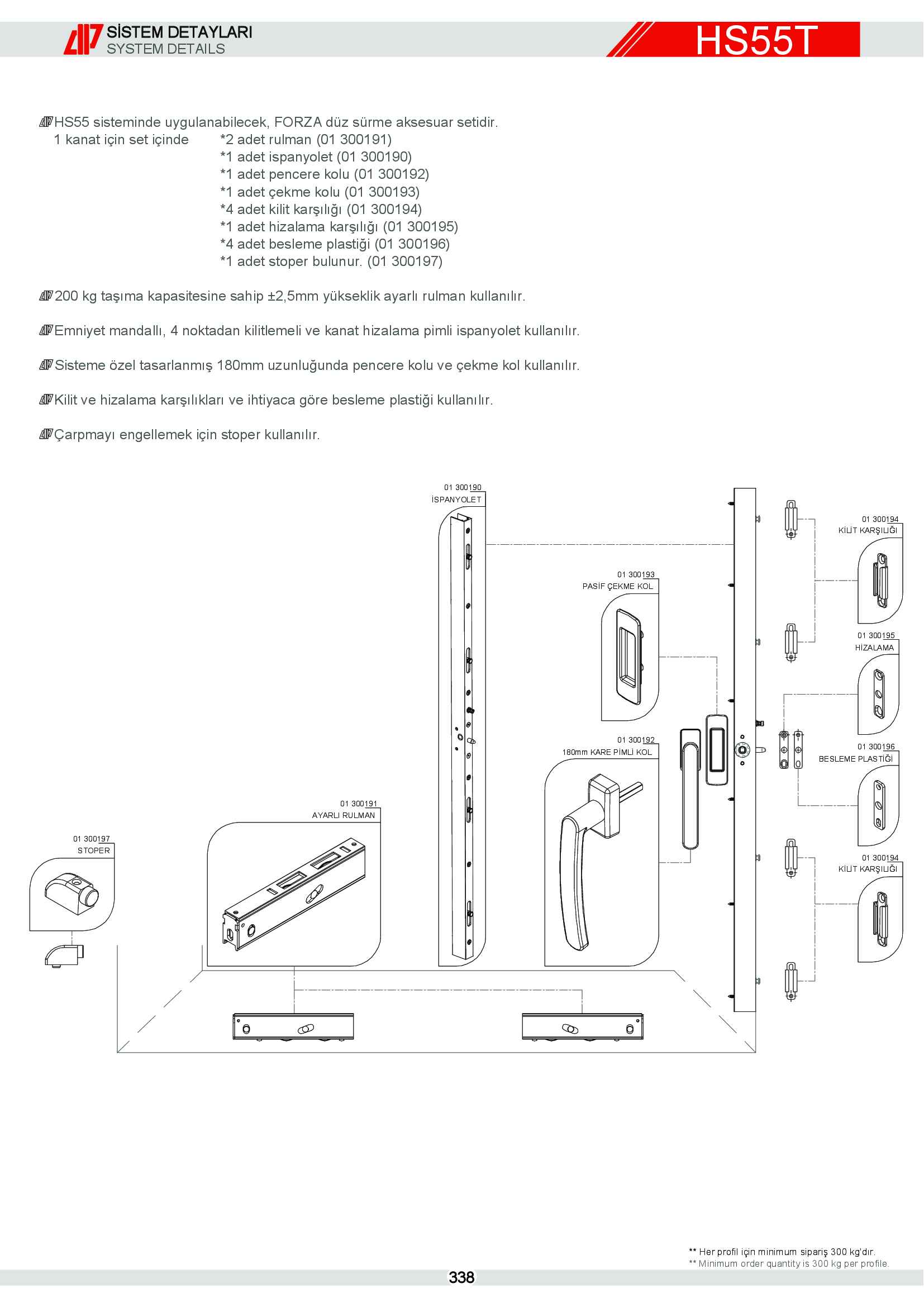 SİSTEM DETAYLARI
SYSTEM DETAILS

HS55T

HS55 sisteminde uygulanabilecek, FORZA düz sürme aksesuar setidir.
1 kanat için set içinde *2 adet rulman (01 300191)
*1 adet ispanyolet (01 300190)
*1 adet pencere kolu (01 300192)
*1 adet çekme kolu (01 300193)
*4 adet kilit karşılığı (01 300194)
*1 adet hizalama karşılığı (01 300195)
*4 adet besleme plastiği (01 300196)
*1 adet stoper bulunur. (01 300197)

200 kg taşıma kapasitesine sahip ±2,5mm yükseklik ayarlı rulman kullanılır.

Emniyet mandallı, 4 noktadan kilitlemeli ve kanat hizalama pimli ispanyolet kullanılır.

Sisteme özel tasarlanmış 180mm uzunluğunda pencere kolu ve çekme kol kullanılır.

Kilit ve hizalama karşılıkları ve ihtiyaca göre besleme plastiği kullanılır.

Çarpmayı engellemek için stoper kullanılır.

01 300190
İSPANYOLET

01 300194
KİLİT KARŞILIĞI

01 300193
PASİF ÇEKME KOL

01 300195
HİZALAMA

01 300192
180mm KARE PİMLİ KOL

01 300196
BESLEME PLASTİĞİ

01 300191
AYARLI RULMAN

01 300197
STOPER

01 300194
KİLİT KARŞILIĞI

** Her profil için minimum sipariş 300 kg'dır.
** Minimum order quantity is 300 kg per profile.

338